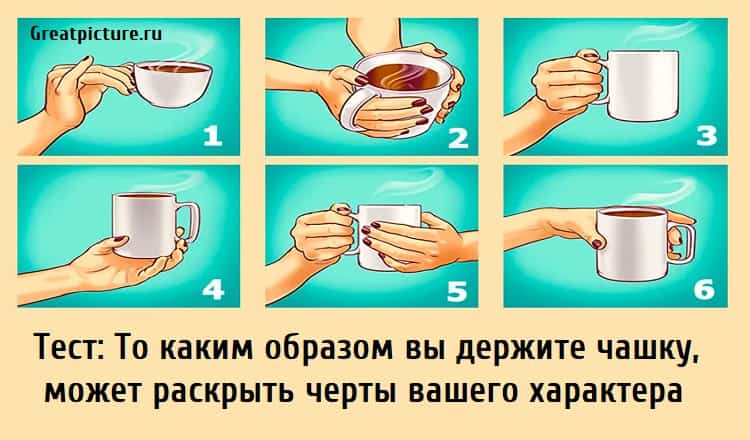 Greatpicture.ru

1

2

3

4

5

6

Тест: То каким образом вы держите чашку, может раскрыть черты вашего характера