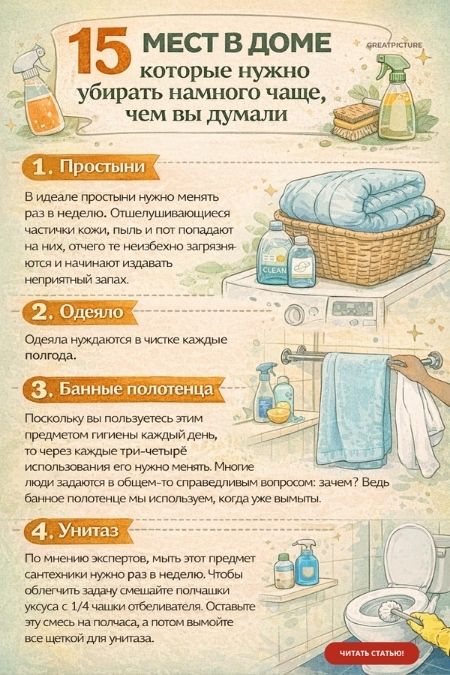 15 МЕСТ В ДОМЕ которые нужно убирать намного чаще, чем вы думали

GREATPICTURE

1. Простыни

В идеале простыни нужно менять раз в неделю. Отшелушивающиеся частички кожи, пыль и пот попадают на них, отчего те неизбежно загрязняются и начинают издавать неприятный запах.

CLEAN

2. Одеяло

Одеяла нуждаются в чистке каждые полгода.

3. Банные полотенца

Поскольку вы пользуетесь этим предметом гигиены каждый день, то через каждые три-четырё использования его нужно менять. Многие люди задаются в общем-то справедливым вопросом: зачем? Ведь банное полотенце мы используем, когда уже вымыты.

4. Унитаз

По мнению экспертов, мыть этот предмет сантехники нужно раз в неделю. Чтобы облегчить задачу смешайте полчашки уксуса с 1/4 чашки отбеливателя. Оставьте эту смесь на полчаса, а потом вымойте все щеткой для унитаза.

ЧИТАТЬ СТАТЬЮ!