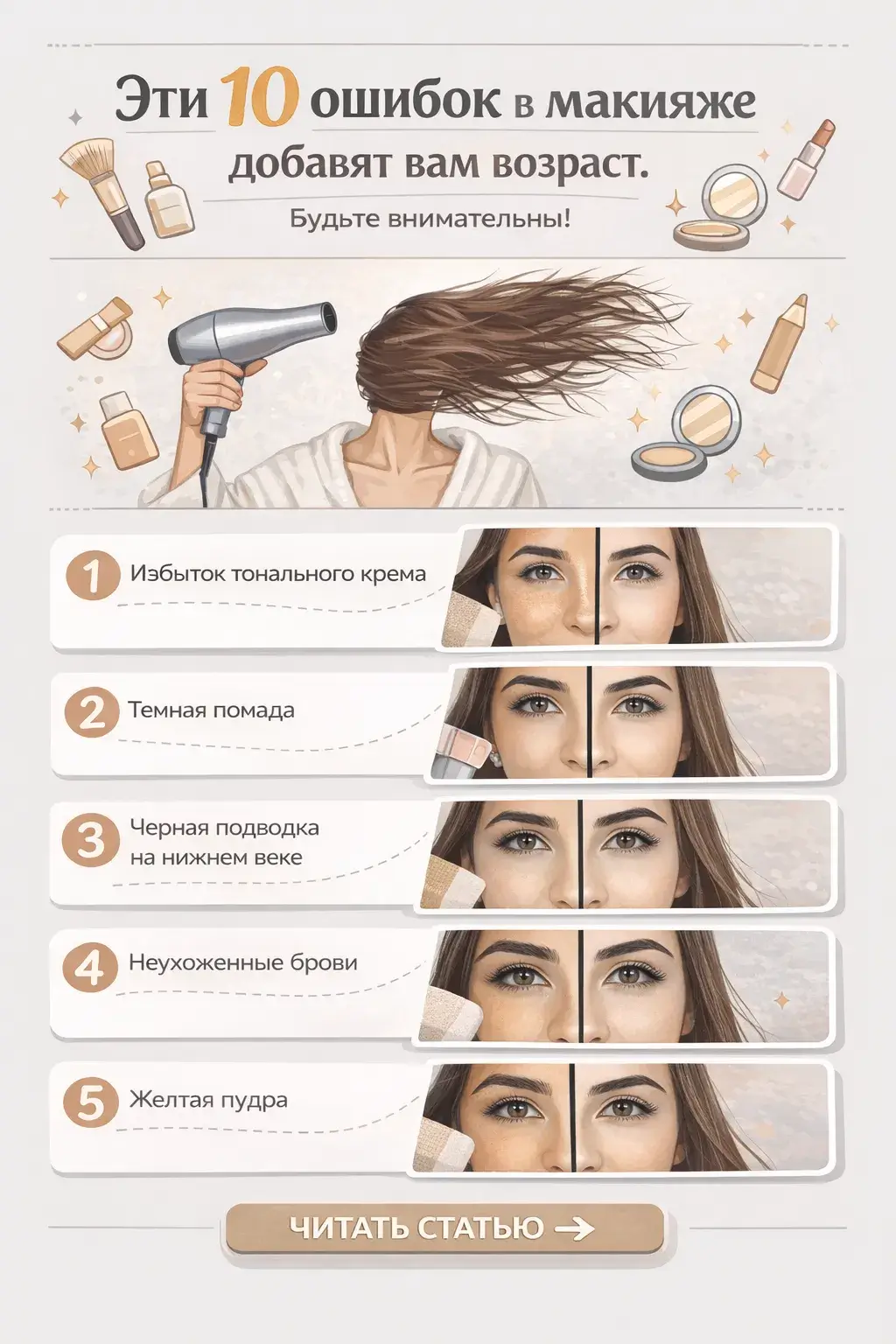 Эти 10 ошибок в макияже добавят вам возраст.

Будьте внимательны!

1 Избыток тонального крема

2 Темная помада

3 Черная подводка на нижнем веке

4 Неухоженные брови

5 Желтая пудра

ЧИТАТЬ СТАТЬЮ →